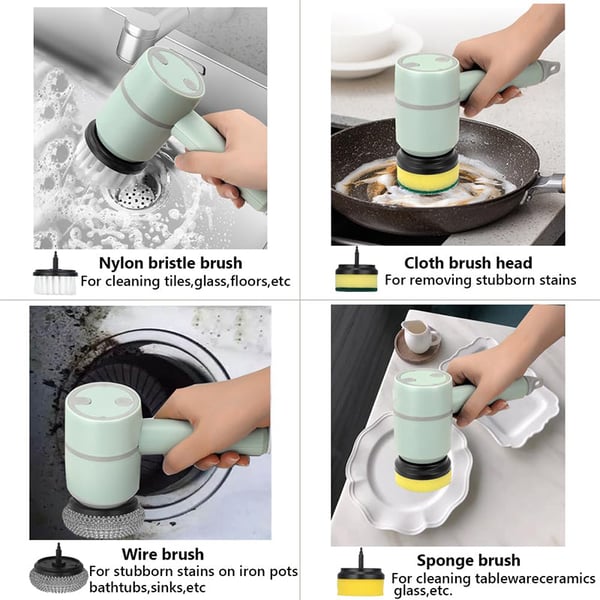 Nylon bristle brush
For cleaning tiles,glass,floors,etc

Cloth brush head
For removing stubborn stains

Wire brush
For stubborn stains on iron pots bathtubs,sinks,etc

Sponge brush
For cleaning tablewareceramics glass,etc.