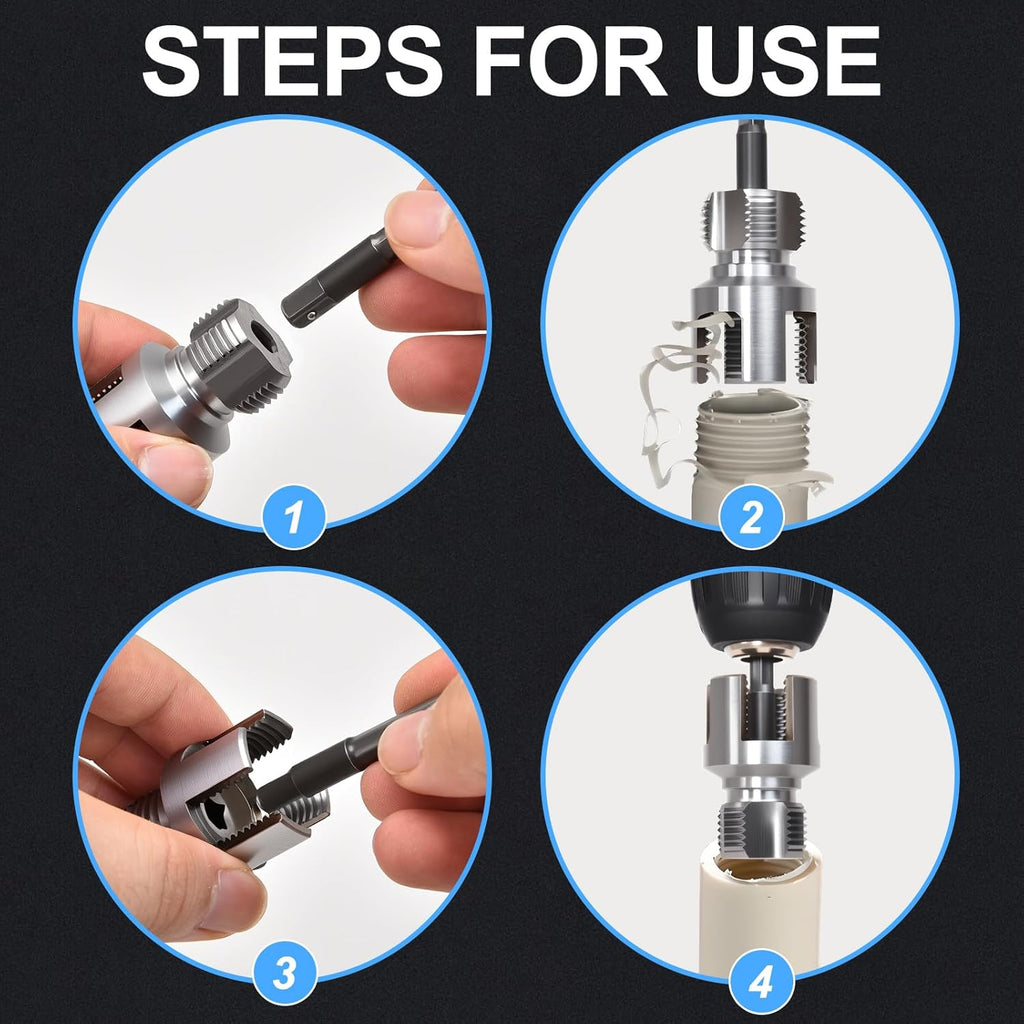 STEPS FOR USE

1

2

3

4